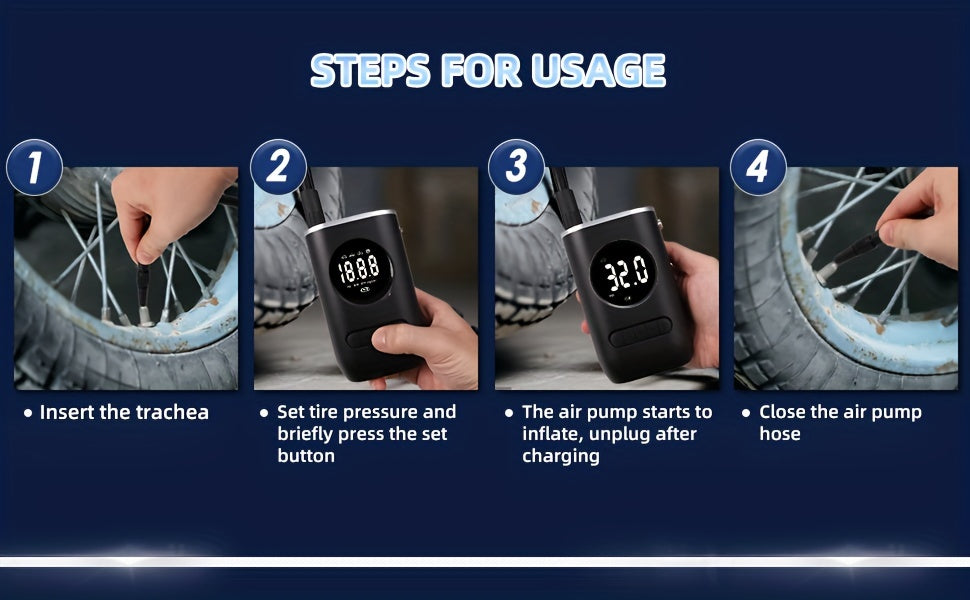 STEPS FOR USAGE

1

• Insert the trachea

2

188.8

• Set tire pressure and briefly press the set button

3

32.0

• The air pump starts to inflate, unplug after charging

4

• Close the air pump hose